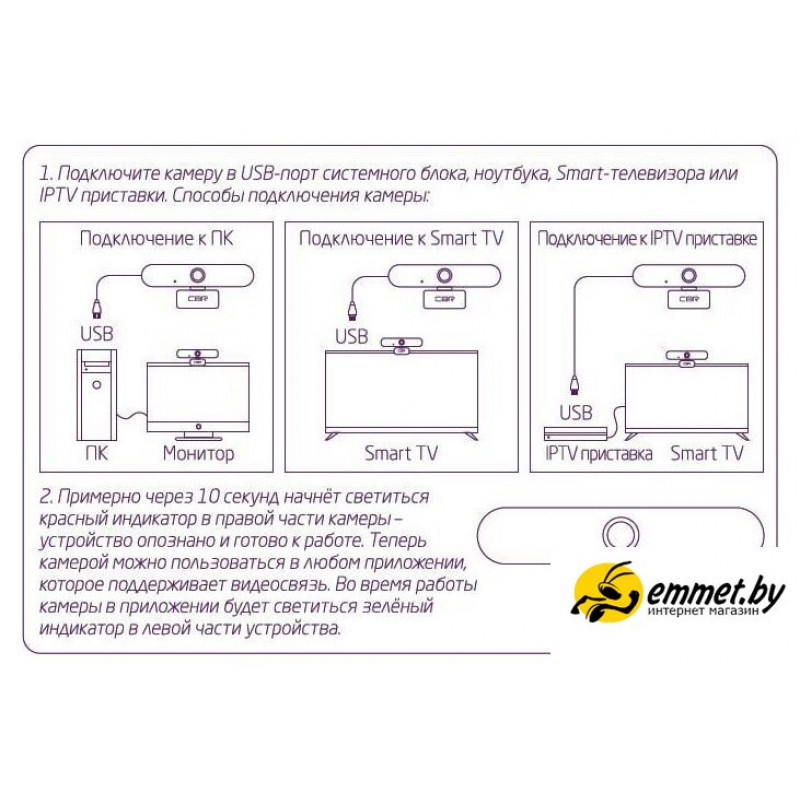 1. Подключите камеру в USB-порт системного блока, ноутбука, Smart-телевизора или IPTV приставки. Способы подключения камеры:

Подключение к ПК

CBR

USB

ПК

Монитор

Подключение к Smart TV

CBR

USB

Smart TV

Подключение к IPTV приставке

CBR

USB

IPTV приставка

Smart TV

2. Примерно через 10 секунд начнёт светиться красный индикатор в правой части камеры – устройство опознано и готово к работе. Теперь камерой можно пользоваться в любом приложении, которое поддерживает видеосвязь. Во время работы камеры в приложении будет светиться зелёный индикатор в левой части устройства.

emmet.by
интернет магазин