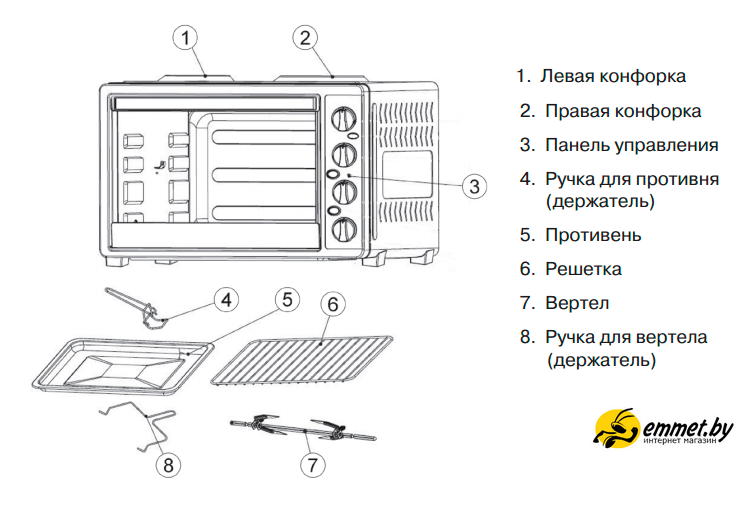 1
2
3
4
5
6
8
7

1. Левая конфорка
2. Правая конфорка
3. Панель управления
4. Ручка для противня (держатель)
5. Противень
6. Решетка
7. Вертел
8. Ручка для вертела (держатель)

emmet.by
интернет магазин