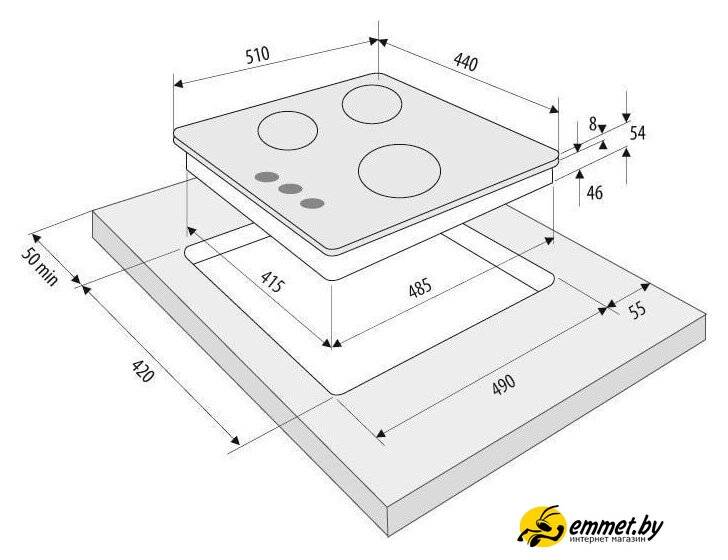 510
440
8
54
46
50 min
415
485
55
420
490
emmet.by
интернет магазин