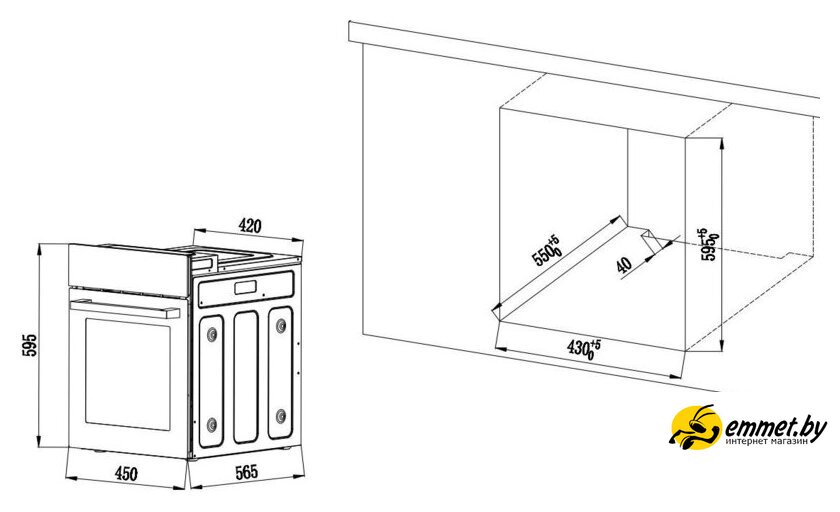 420

595

450

565

$550^{+5}_{0}$

40

$595^{+5}_{0}$

$430^{+5}_{0}$

emmet.by
интернет магазин