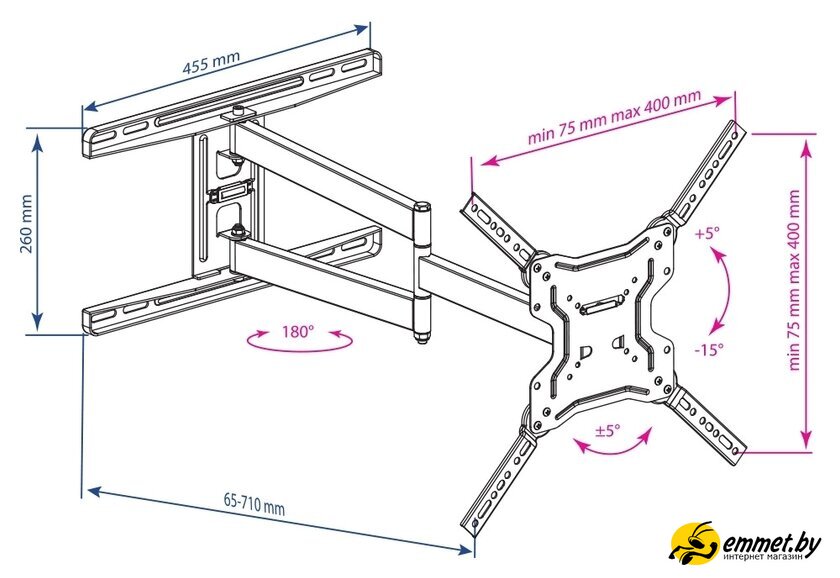 455 mm

260 mm

min 75 mm max 400 mm

min 75 mm max 400 mm

+5°

-15°

180°

±5°

65-710 mm

emmet.by
интернет магазин