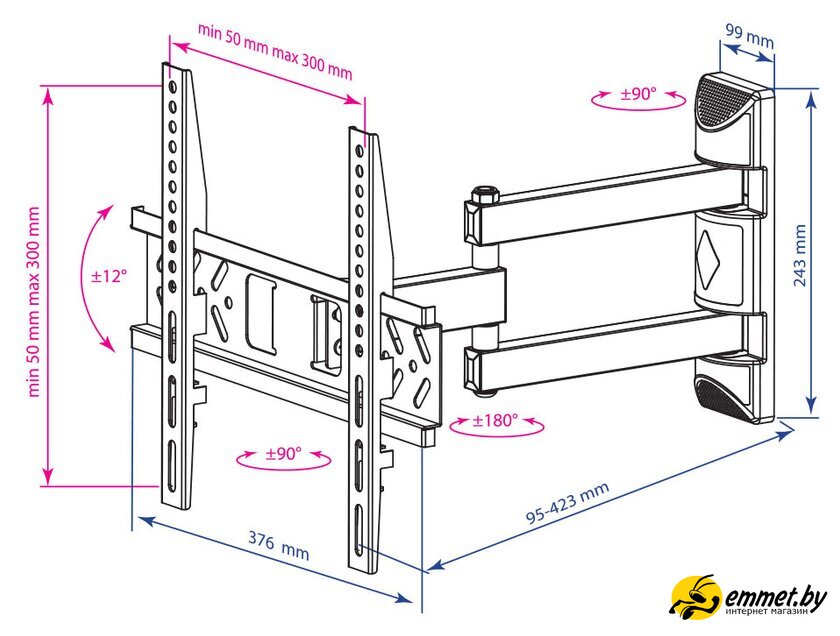 min 50 mm max 300 mm

99 mm

±90°

min 50 mm max 300 mm

±12°

243 mm

±180°

±90°

95-423 mm

376 mm

emmet.by
интернет магазин