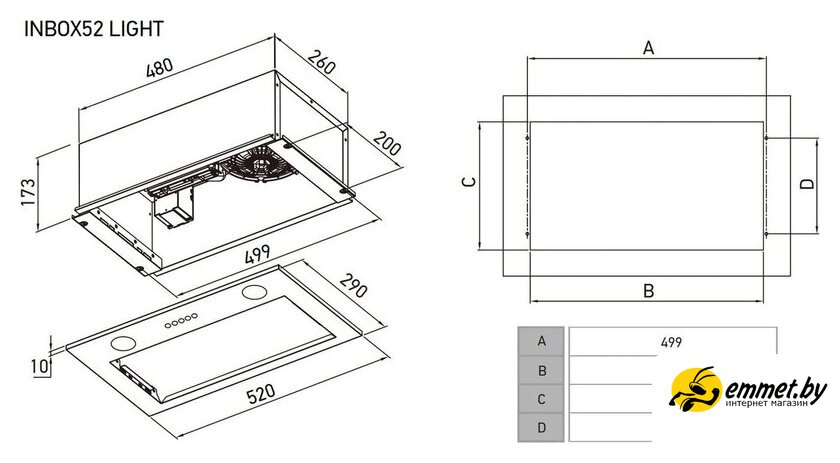 INBOX52 LIGHT

480
260
200
173
499
290
10
520

A
C
D
B

| A | 499 |
|---|---|
| B | |
| C | |
| D | |

emmet.by
интернет магазин