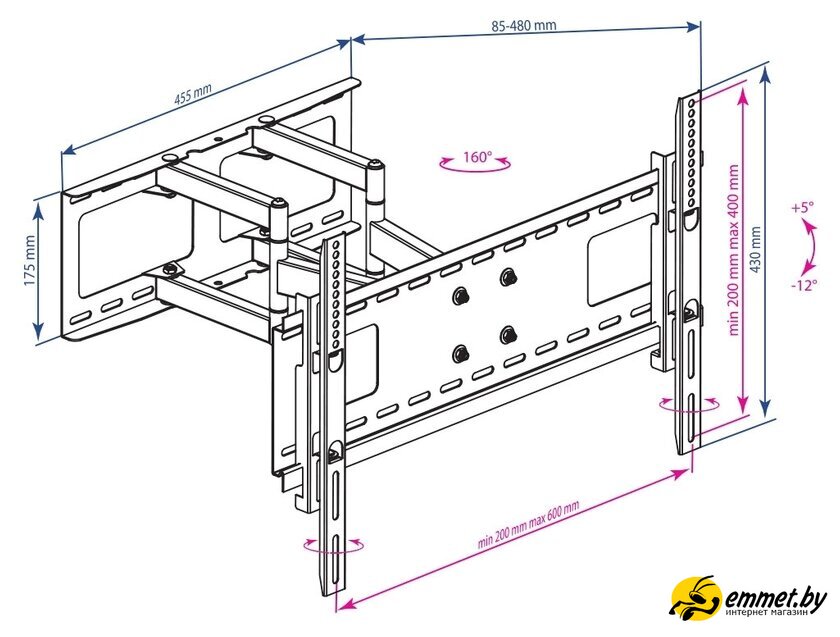 85-480 mm
455 mm
160°
175 mm
min 200 mm max 400 mm
430 mm
+5°
-12°
min 200 mm max 600 mm
emmet.by
интернет магазин