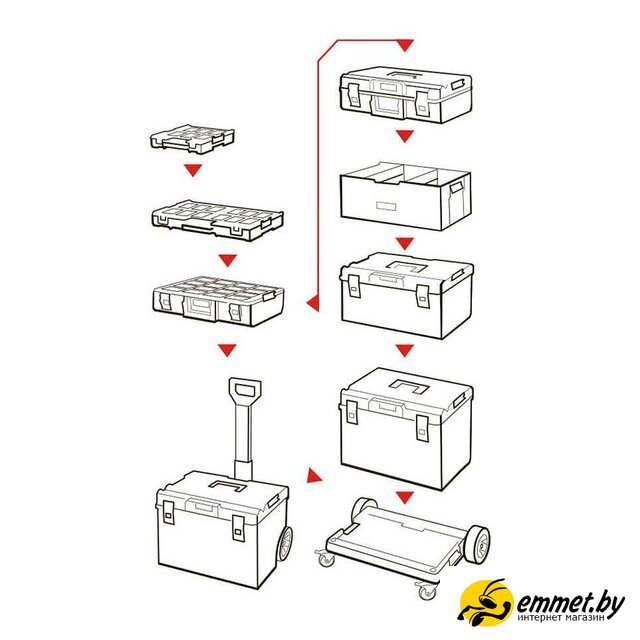 emmet.by
интернет магазин