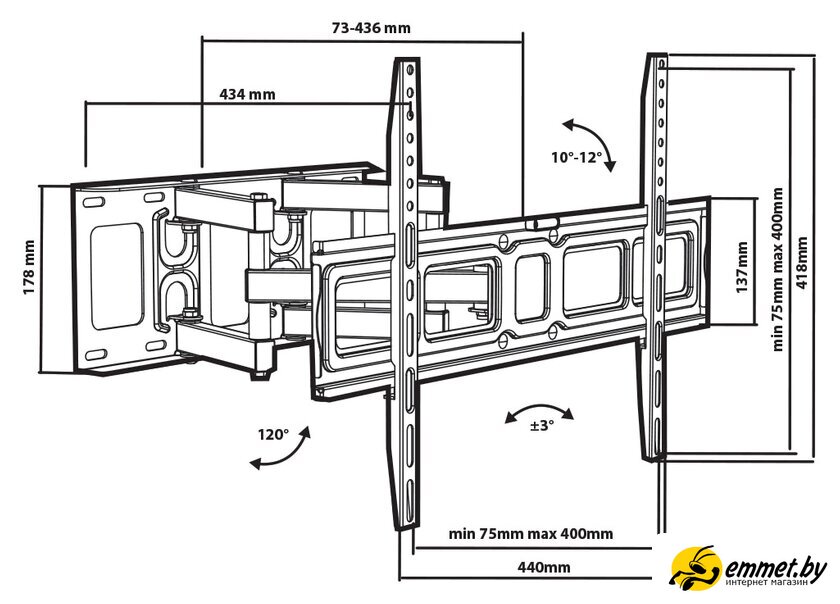 73-436 mm

434 mm

10°-12°

178 mm

137mm

min 75mm max 400mm

418mm

120°

±3°

min 75mm max 400mm

440mm

emmet.by
интернет магазин