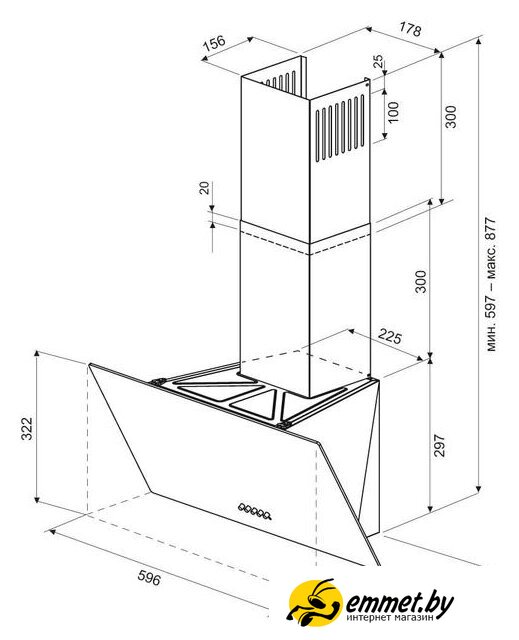 156
178
25
100
300
20
300
мин. 597 – макс. 877
225
322
297
596
emmet.by
интернет магазин