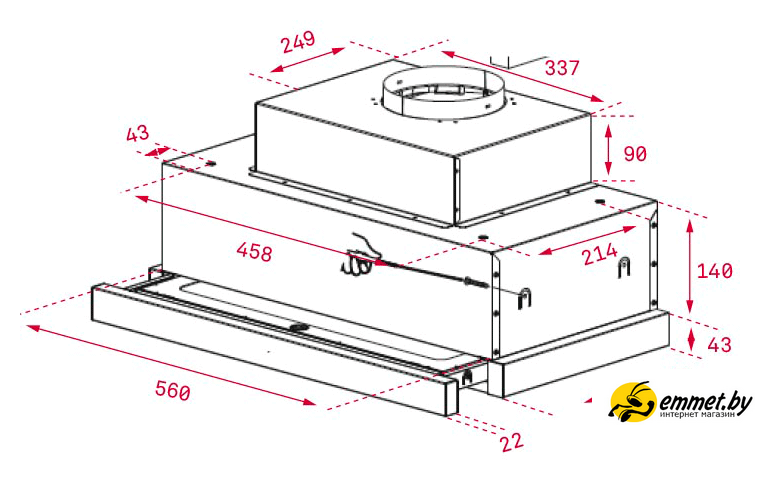 249
337
43
90
458
214
140
43
560
22
emmet.by
интернет магазин