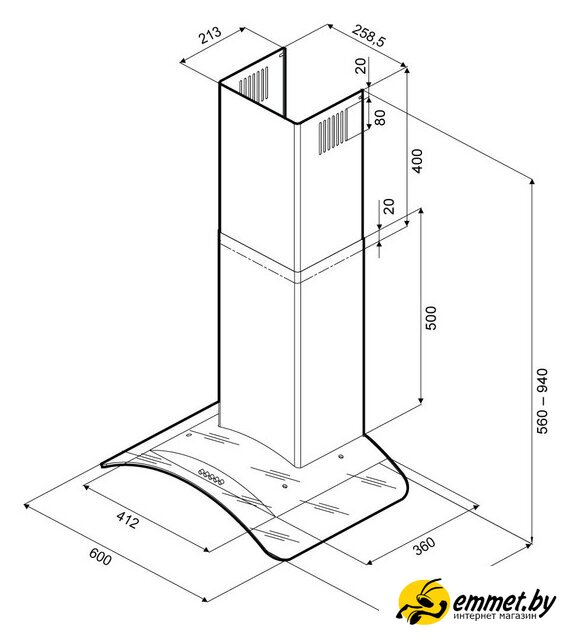 213
258,5
20
80
400
20
500
560 – 940
412
600
360
emmet.by
интернет магазин