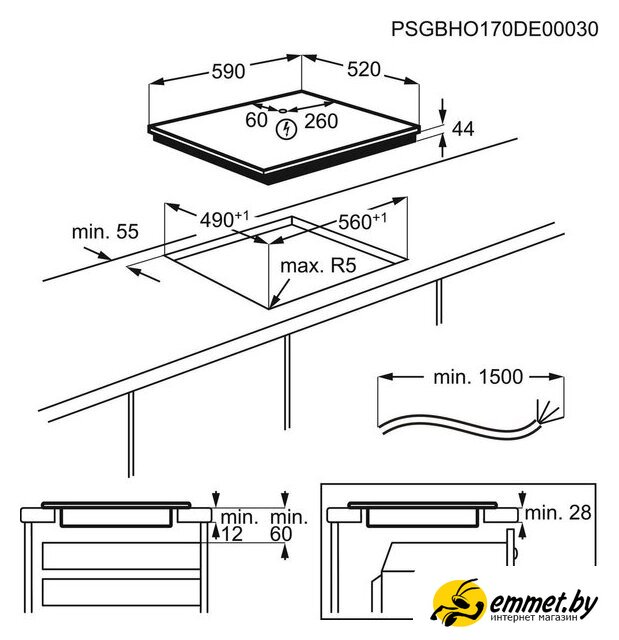 PSGBHO170DE00030

590
520
60
260
44

$490^{+1}$
$560^{+1}$
min. 55
max. R5

min. 1500

min. 12
min. 60

min. 28

emmet.by
интернет магазин