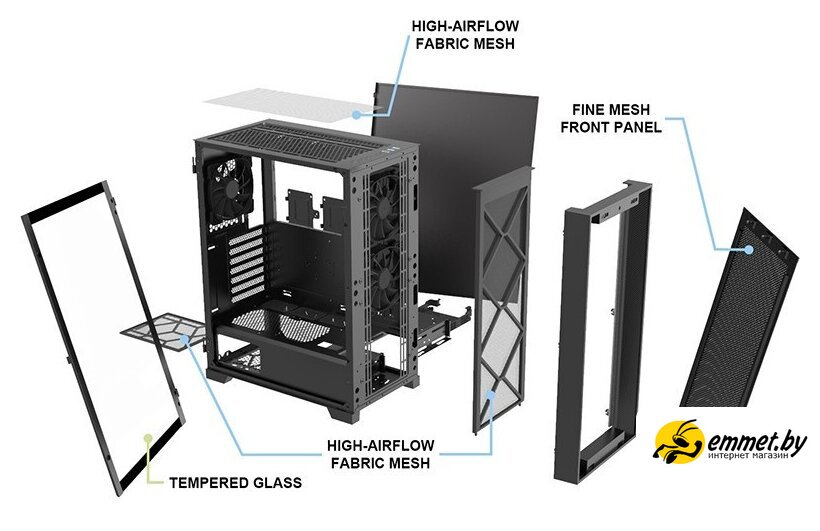 HIGH-AIRFLOW
FABRIC MESH

FINE MESH
FRONT PANEL

HIGH-AIRFLOW
FABRIC MESH

TEMPERED GLASS

emmet.by
интернет магазин