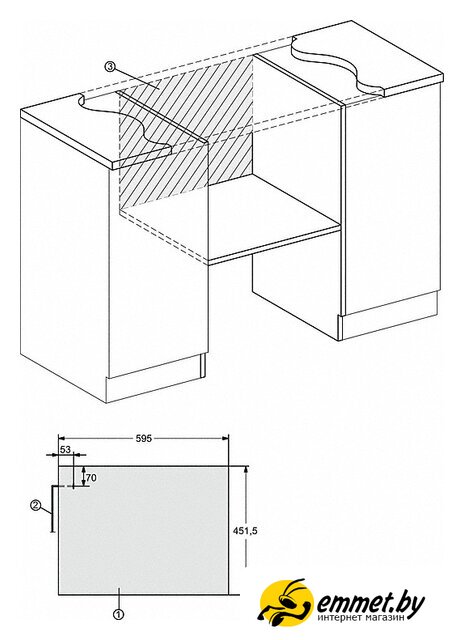 ③

595

53

70

②

451,5

①

emmet.by
интернет магазин