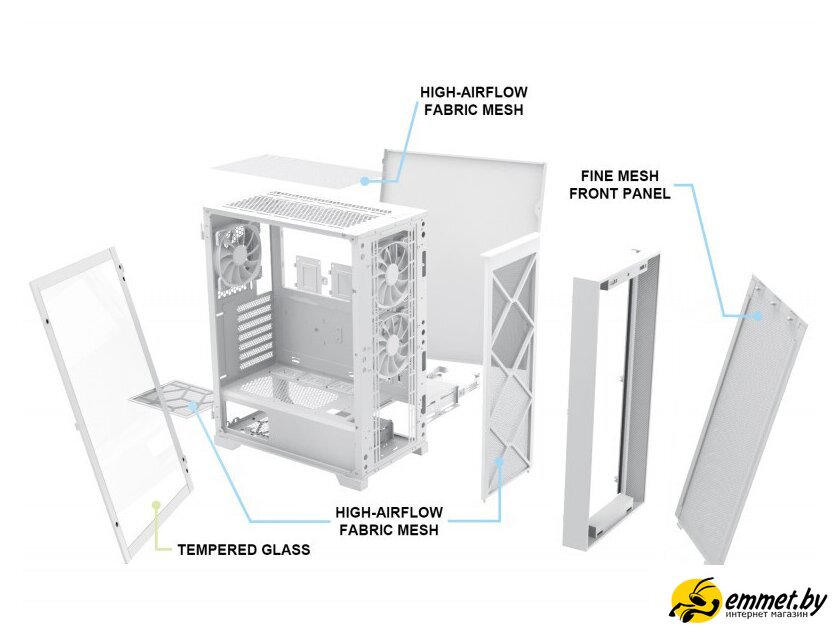 HIGH-AIRFLOW FABRIC MESH

FINE MESH FRONT PANEL

HIGH-AIRFLOW FABRIC MESH

TEMPERED GLASS

emmet.by
интернет магазин