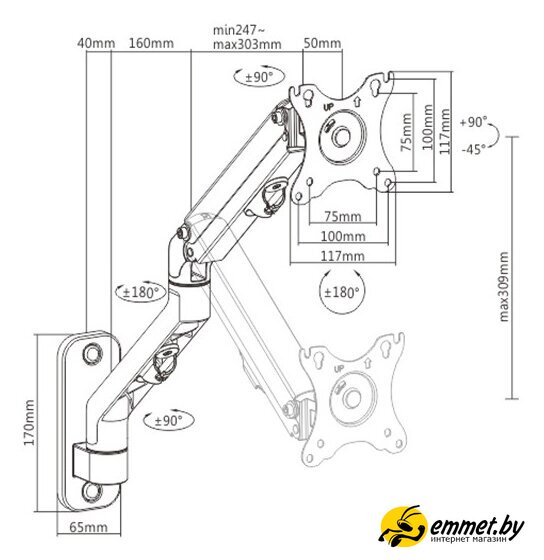 40mm
160mm
min247~
max303mm
50mm
±90°
UP
75mm
100mm
117mm
+90°
-45°
75mm
100mm
117mm
±180°
±180°
max309mm
UP
±90°
170mm
65mm
emmet.by
интернет магазин