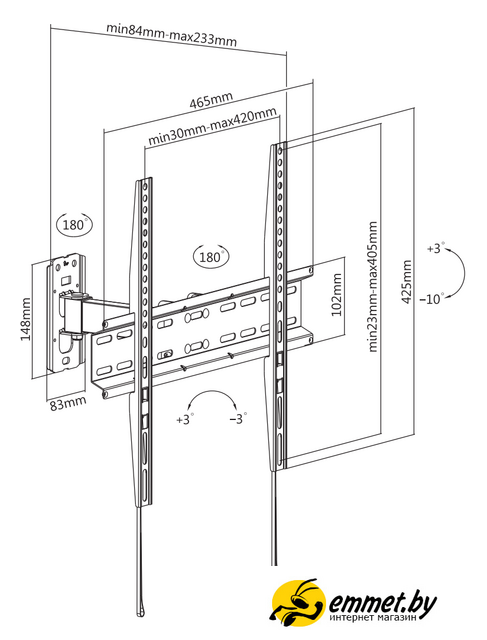 min84mm-max233mm

465mm

min30mm-max420mm

180°

180°

148mm

83mm

102mm

min23mm-max405mm

425mm

+3°

−10°

+3°

−3°

emmet.by
интернет магазин