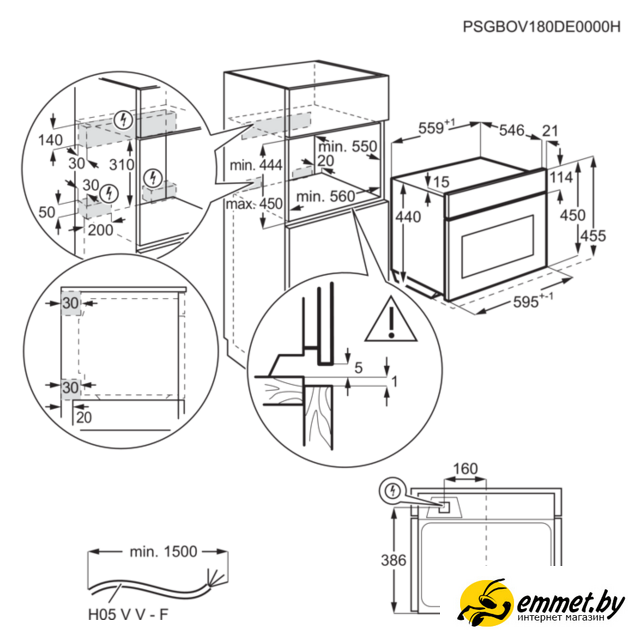 PSGBOV180DE0000H

140
30
310
30
50
200

min. 444
max. 450
min. 550
20
min. 560

$559^{+1}$
546
21
15
114
440
450
455
$595^{+-1}$

30
30
20

5
1

160
386

min. 1500
H05 V V - F

emmet.by
интернет магазин