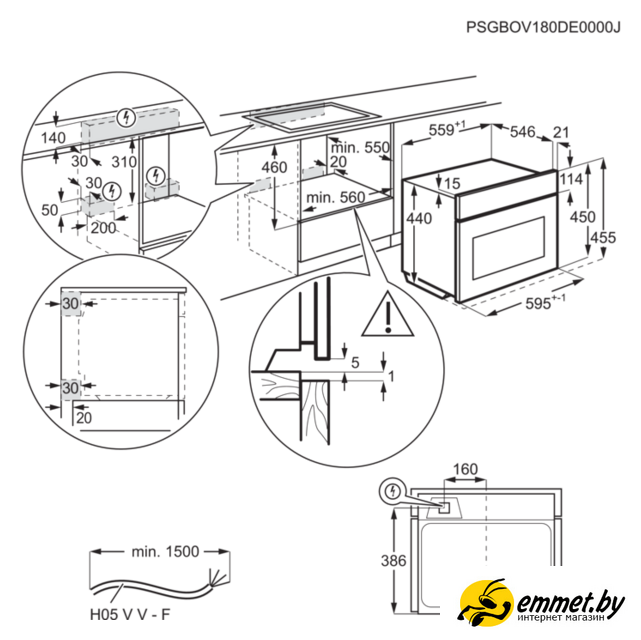 PSGBOV180DE0000J

140
30
310
30
50
200

460
min. 550
20
min. 560

$559^{+1}$
546
21
15
114
440
450
455
$595^{+-1}$

30
30
20

5
1

160
386

min. 1500
H05 V V - F

emmet.by
интернет магазин