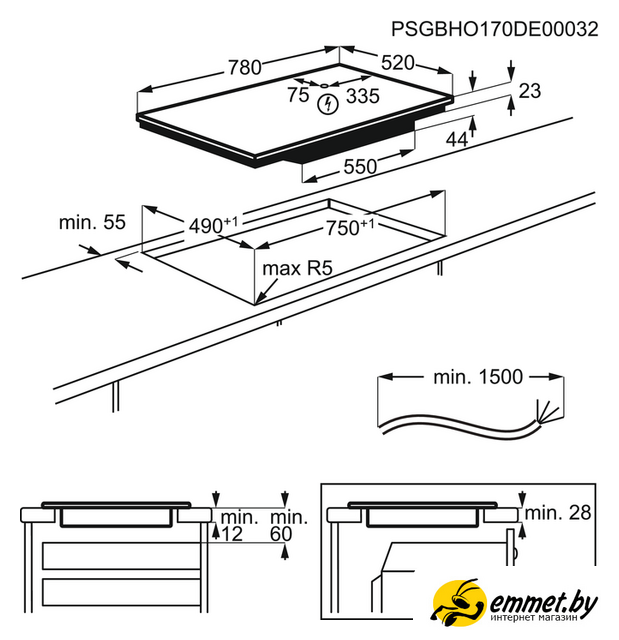 PSGBHO170DE00032

780
520
75
335
23
44
550

min. 55
$490^{+1}$
$750^{+1}$
max R5

min. 1500

min.
12
min.
60

min. 28

emmet.by
интернет магазин