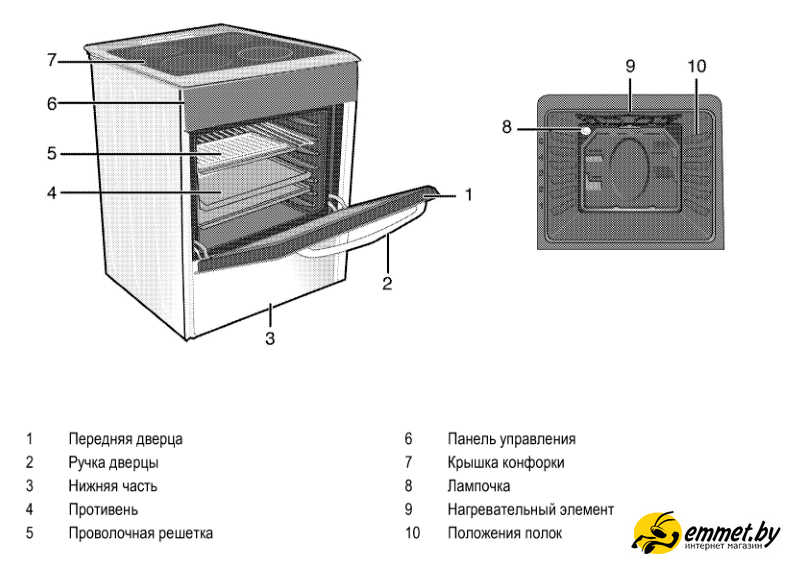 7
6
5
4
1
2
3
9
10
8

1 Передняя дверца
2 Ручка дверцы
3 Нижняя часть
4 Противень
5 Проволочная решетка

6 Панель управления
7 Крышка конфорки
8 Лампочка
9 Нагревательный элемент
10 Положения полок

emmet.by
интернет магазин