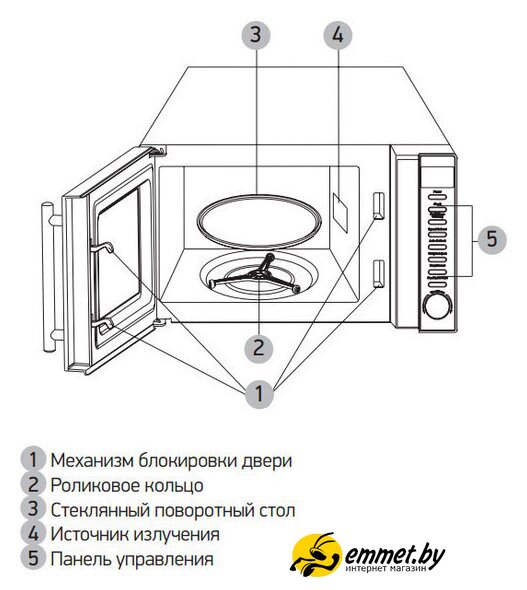 3
4
5
2
1

1 Механизм блокировки двери
2 Роликовое кольцо
3 Стеклянный поворотный стол
4 Источник излучения
5 Панель управления

emmet.by
интернет магазин