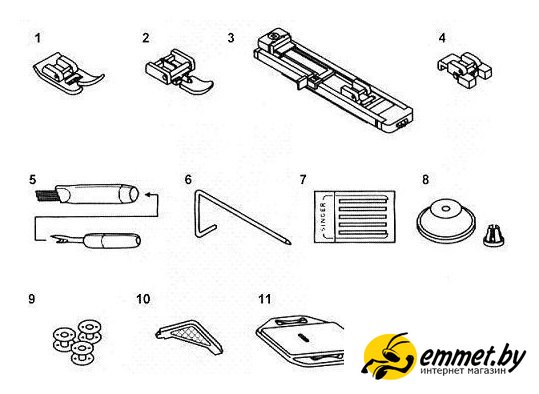 1
2
3
4
5
6
7
SINGER
8
9
10
11
emmet.by
интернет магазин