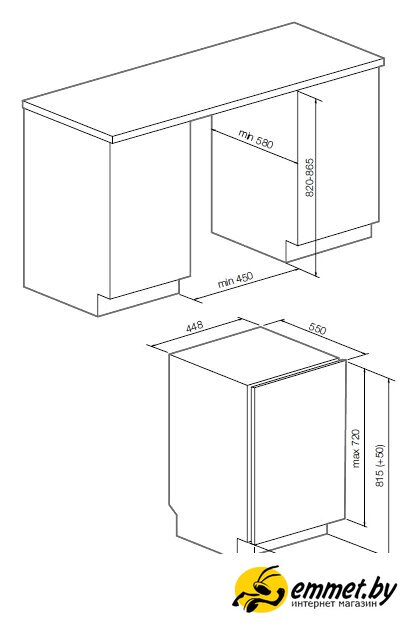 min 580
820-865
min 450
448
550
max 720
815 (+50)
emmet.by
интернет магазин