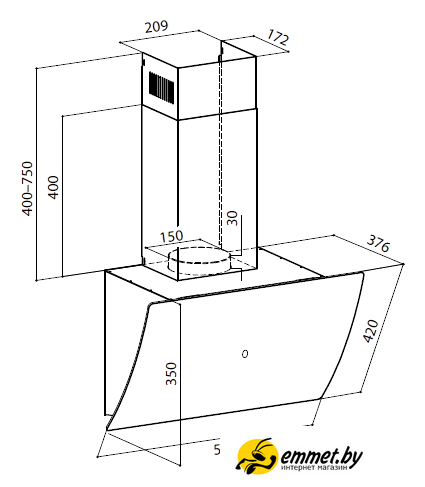 209
172
400–750
400
30
150
376
420
350
5
emmet.by
интернет магазин