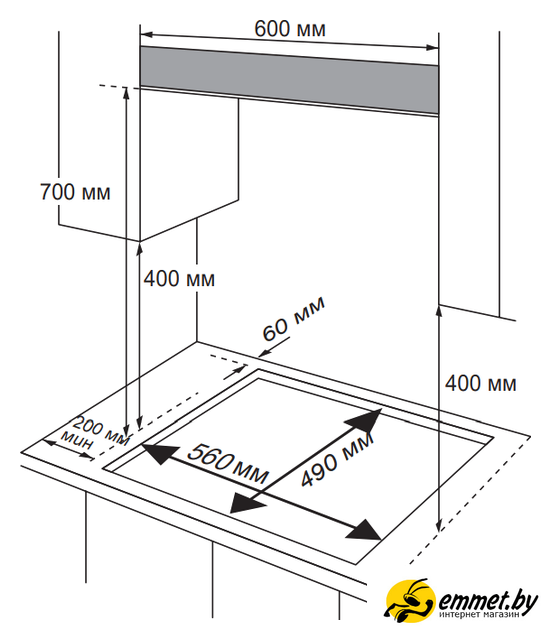 600 мм

700 мм

400 мм

60 мм

400 мм

200 мм
мин

560 мм

490 мм

emmet.by
интернет магазин