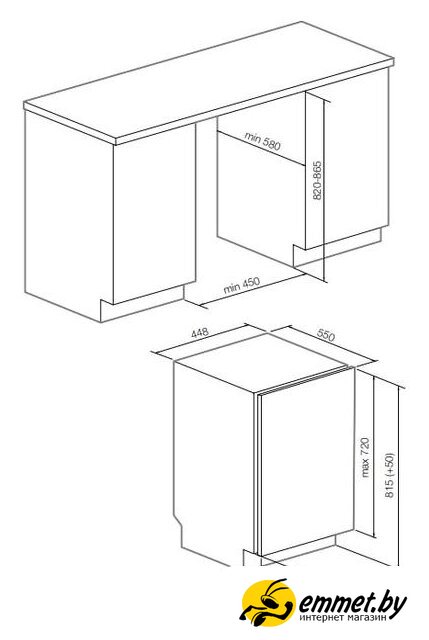 min 580
820-865
min 450
448
550
max 720
815 (+50)
emmet.by
интернет магазин