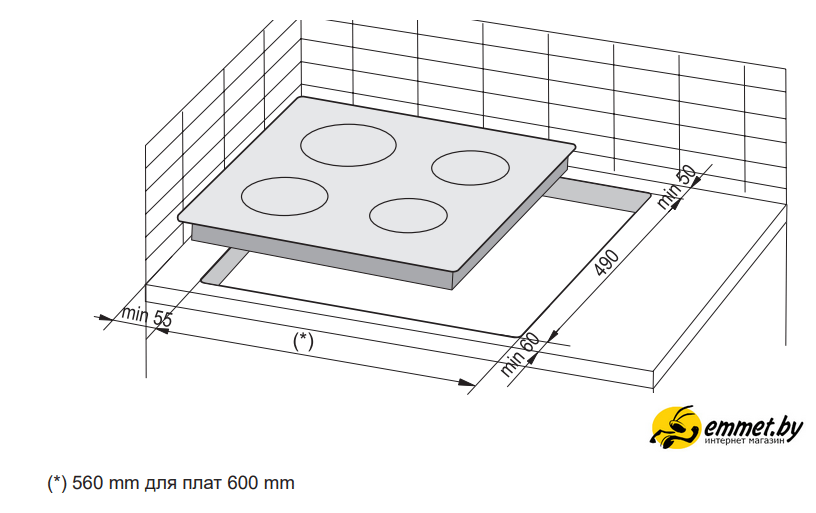 min 50
490
min 55
(*)
min 60

emmet.by
интернет магазин

(*) 560 mm для плат 600 mm