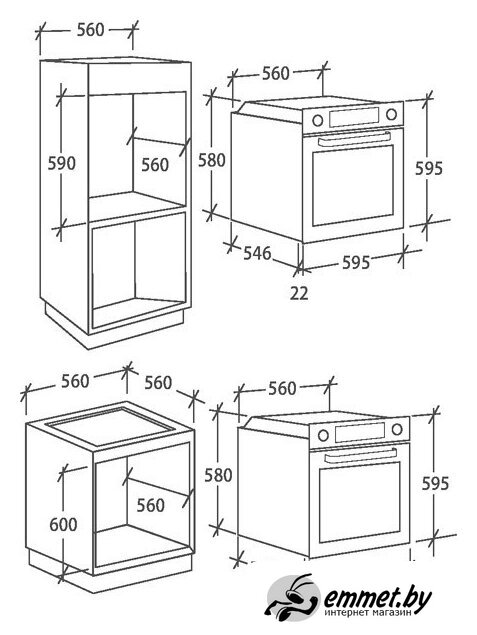 560
590
560
560
580
595
546
595
22
560
560
600
560
560
580
595
emmet.by
интернет магазин