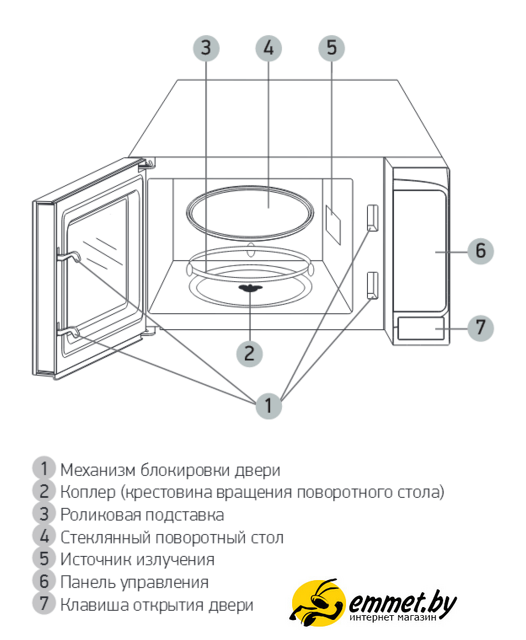 3
4
5
6
7
2
1

1 Механизм блокировки двери
2 Коплер (крестовина вращения поворотного стола)
3 Роликовая подставка
4 Стеклянный поворотный стол
5 Источник излучения
6 Панель управления
7 Клавиша открытия двери

emmet.by
интернет магазин