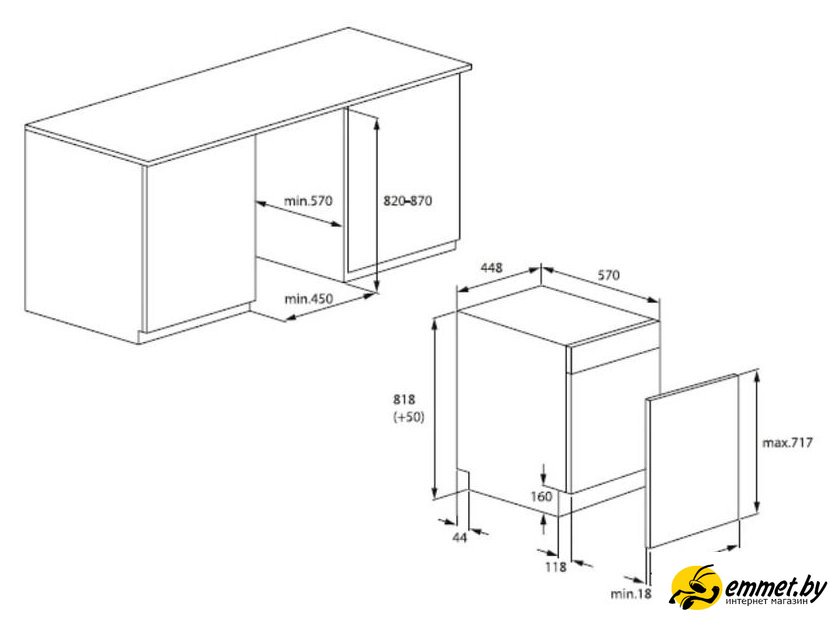 min.570
820-870
min.450
448
570
818
(+50)
max.717
160
44
118
min.18
emmet.by
интернет магазин