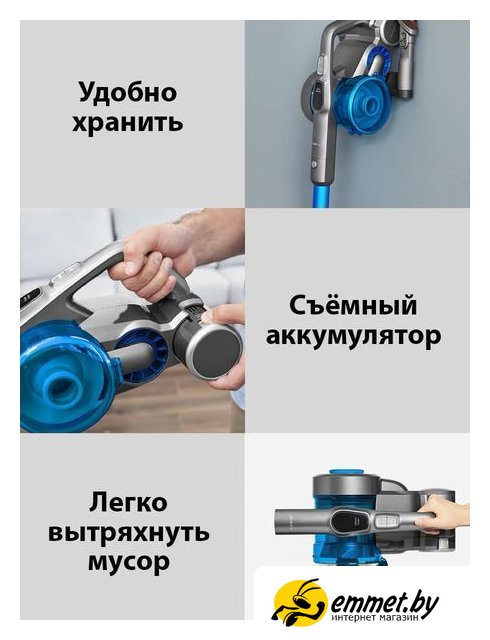 Удобно хранить

Съёмный аккумулятор

Легко вытряхнуть мусор

emmet.by
интернет магазин