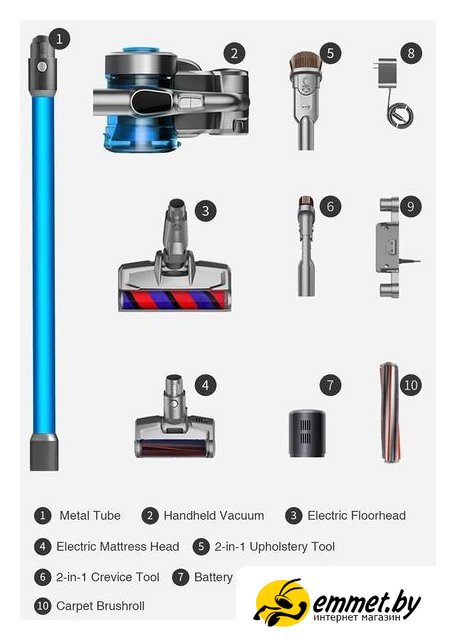 1

2

5

8

3

6

9

4

7

10

1 Metal Tube 2 Handheld Vacuum 3 Electric Floorhead

4 Electric Mattress Head 5 2-in-1 Upholstery Tool

6 2-in-1 Crevice Tool 7 Battery

10 Carpet Brushroll

emmet.by
интернет магазин