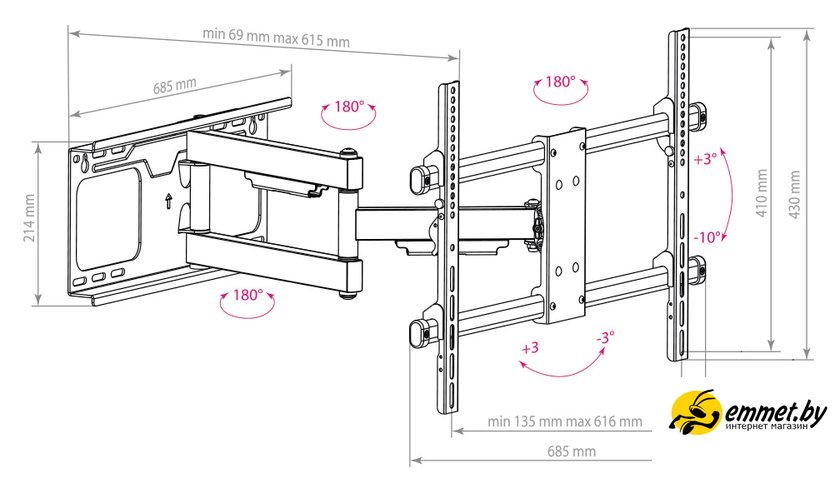 min 69 mm max 615 mm

685 mm

180°

180°

214 mm

180°

+3°

-10°

410 mm

430 mm

+3

-3°

min 135 mm max 616 mm

685 mm

emmet.by
интернет магазин